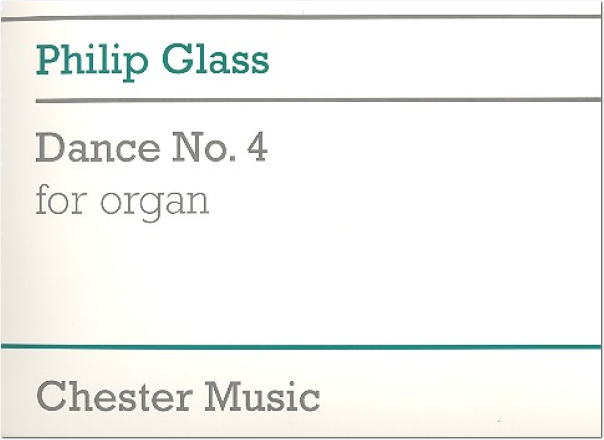 Philip Glass

Dance No. 4
for organ

Chester Music