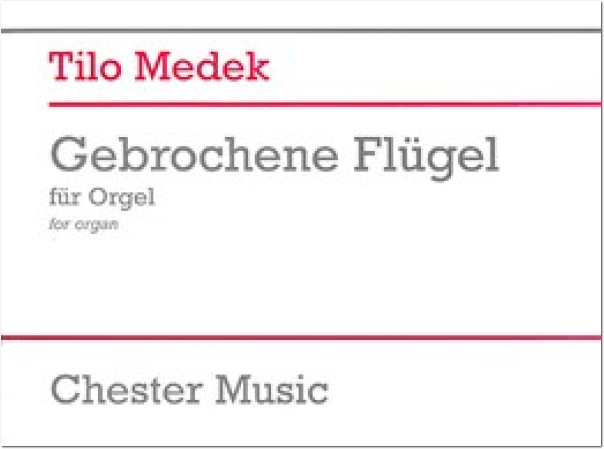 Tilo Medek

Gebrochene Flügel

für Orgel

for organ

Chester Music