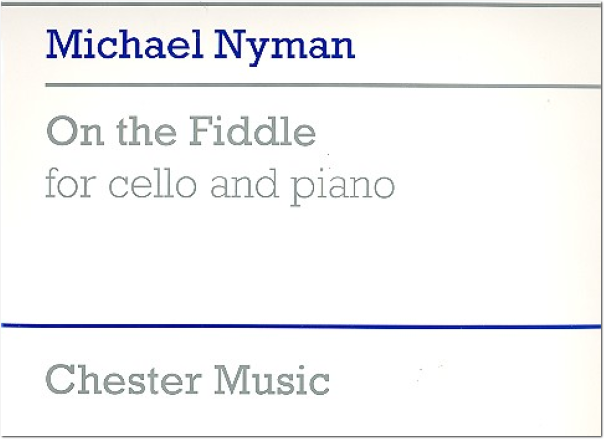 Michael Nyman

On the Fiddle
for cello and piano

Chester Music