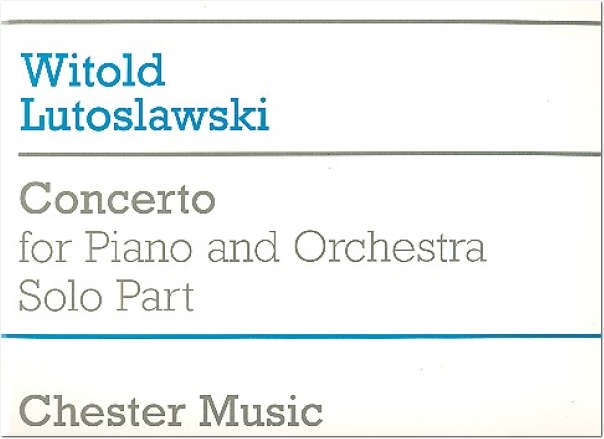 Witold
Lutoslawski

Concerto
for Piano and Orchestra
Solo Part

Chester Music