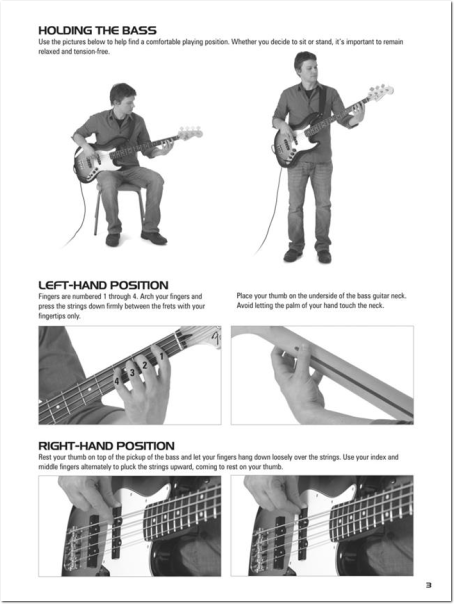 HOLDING THE BASS

Use the pictures below to help find a comfortable playing position. Whether you decide to sit or stand, it's important to remain relaxed and tension-free.

LEFT-HAND POSITION

Fingers are numbered 1 through 4. Arch your fingers and press the strings down firmly between the frets with your fingertips only.

Place your thumb on the underside of the bass guitar neck. Avoid letting the palm of your hand touch the neck.

4 3 2 1

RIGHT-HAND POSITION

Rest your thumb on top of the pickup of the bass and let your fingers hang down loosely over the strings. Use your index and middle fingers alternately to pluck the strings upward, coming to rest on your thumb.

3