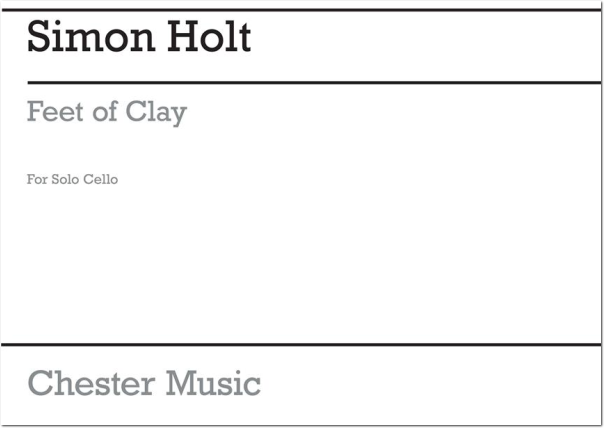 Simon Holt

Feet of Clay

For Solo Cello

Chester Music