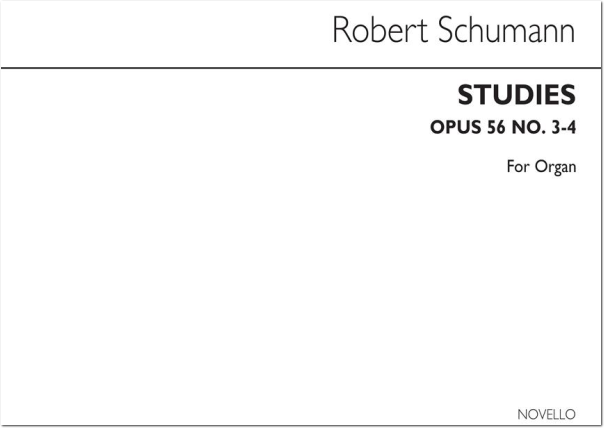 Robert Schumann

STUDIES

OPUS 56 NO. 3-4

For Organ

NOVELLO