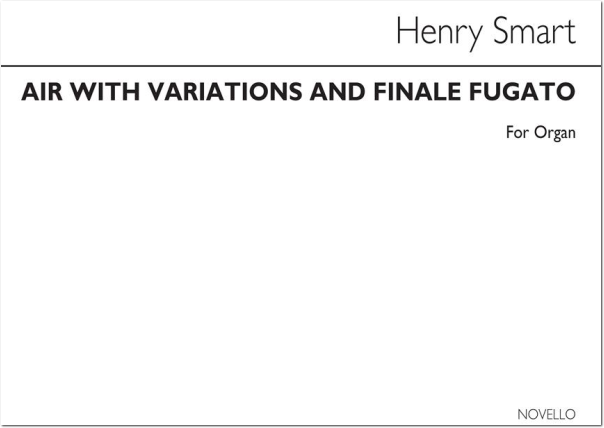 Henry Smart

AIR WITH VARIATIONS AND FINALE FUGATO

For Organ

NOVELLO