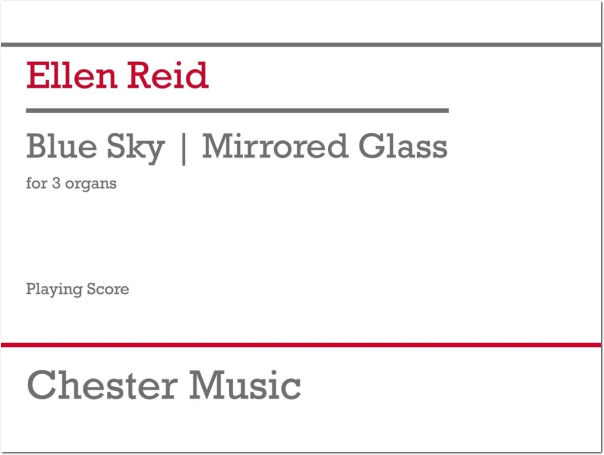 Ellen Reid

Blue Sky | Mirrored Glass

for 3 organs

Playing Score

Chester Music