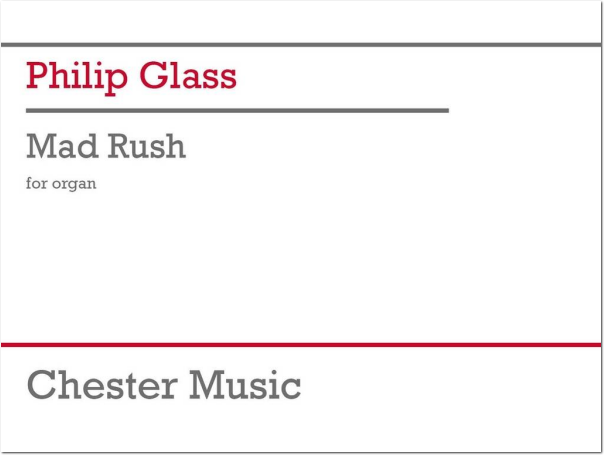 Philip Glass

Mad Rush

for organ

Chester Music